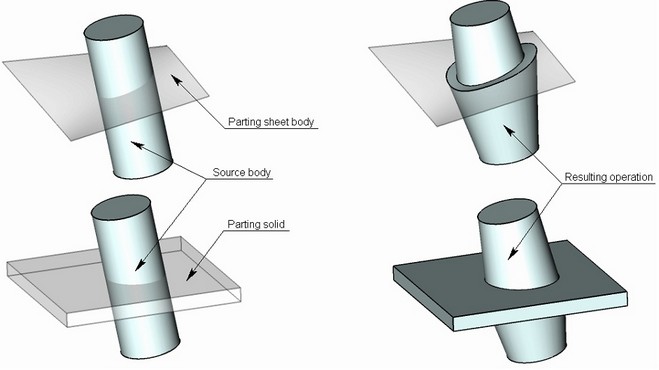 Parting sheet body

Source body

Parting solid

Resulting operation